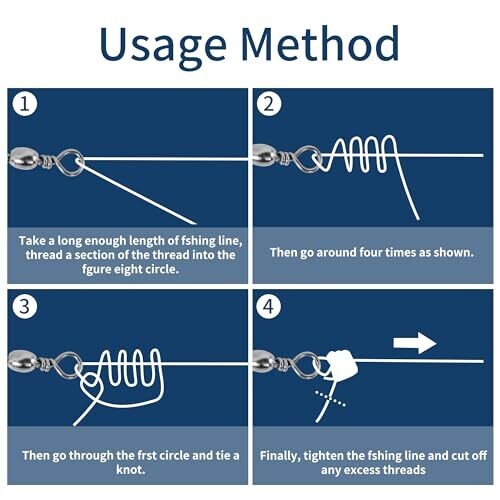 Usage Method

1

Take a long enough length of fshing line, thread a section of the thread into the fgure eight circle.

2

Then go around four times as shown.

3

Then go through the frst circle and tie a knot.

4

Finally, tighten the fshing line and cut off any excess threads