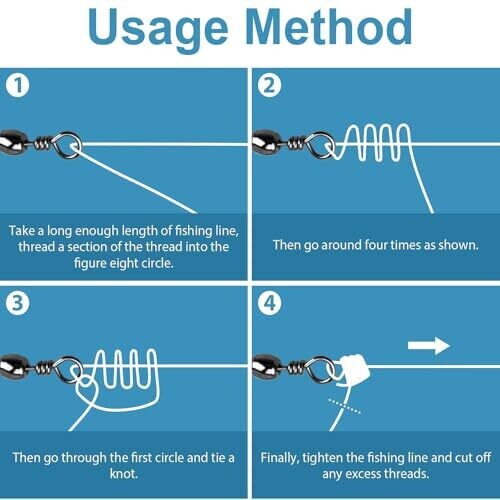 Usage Method

1

Take a long enough length of fishing line, thread a section of the thread into the figure eight circle.

2

Then go around four times as shown.

3

Then go through the first circle and tie a knot.

4

Finally, tighten the fishing line and cut off any excess threads.