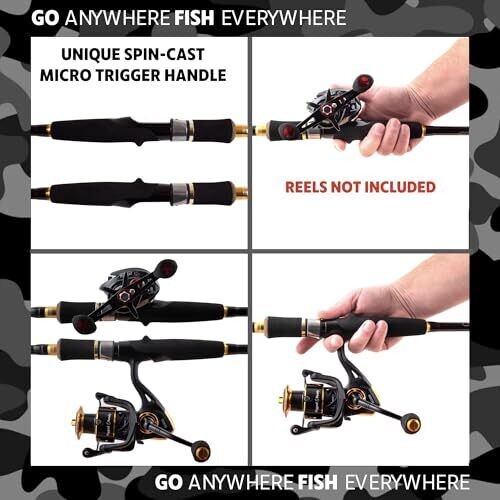 GO ANYWHERE FISH EVERYWHERE

UNIQUE SPIN-CAST MICRO TRIGGER HANDLE

REELS NOT INCLUDED

GO ANYWHERE FISH EVERYWHERE